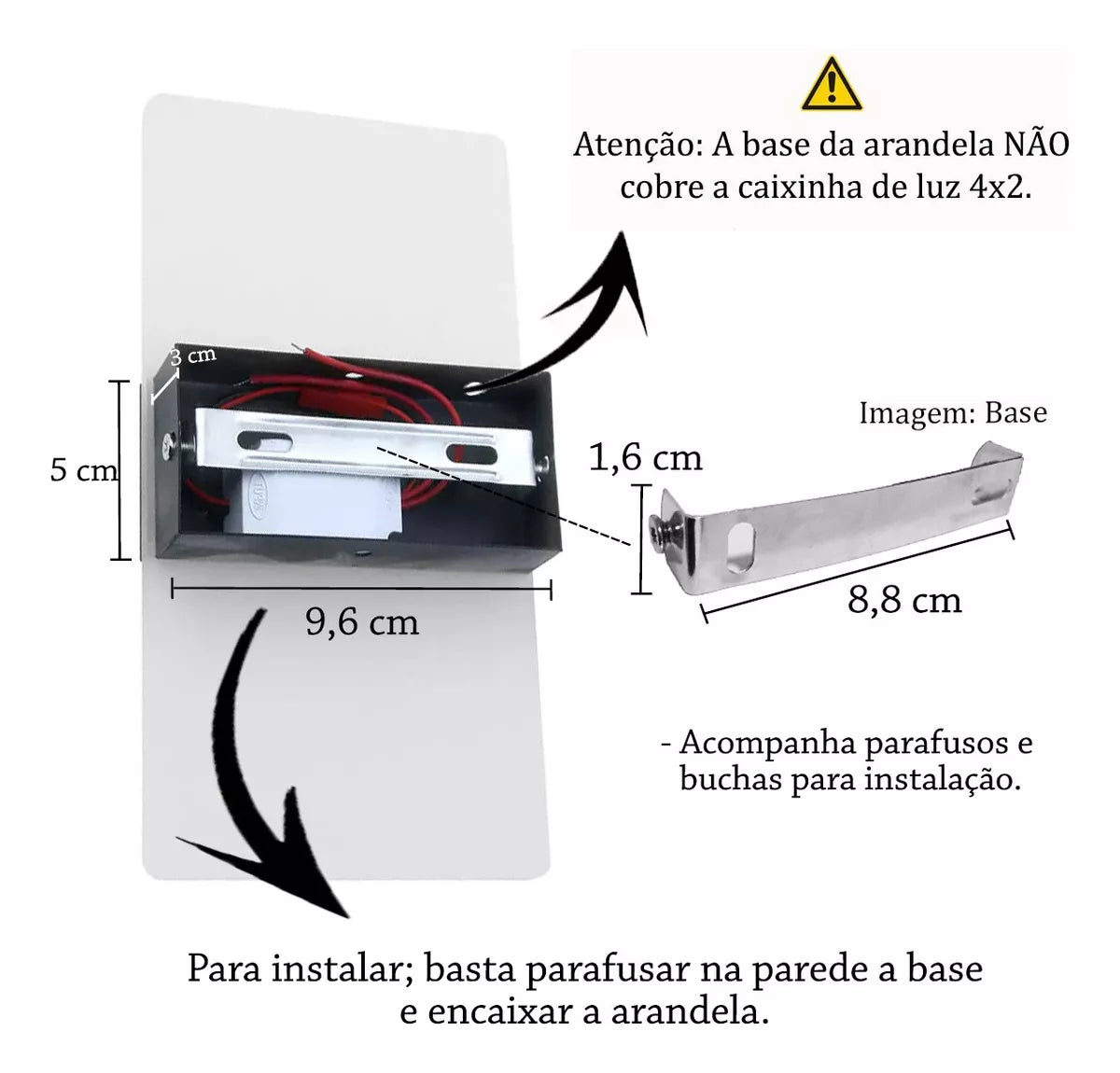 Atenção: A base da arandela NÃO cobre a caixinha de luz 4x2.

3 cm

5 cm

9,6 cm

Imagem: Base

1,6 cm

8,8 cm

- Acompanha parafusos e buchas para instalação.

Para instalar; basta parafusar na parede a base e encaixar a arandela.