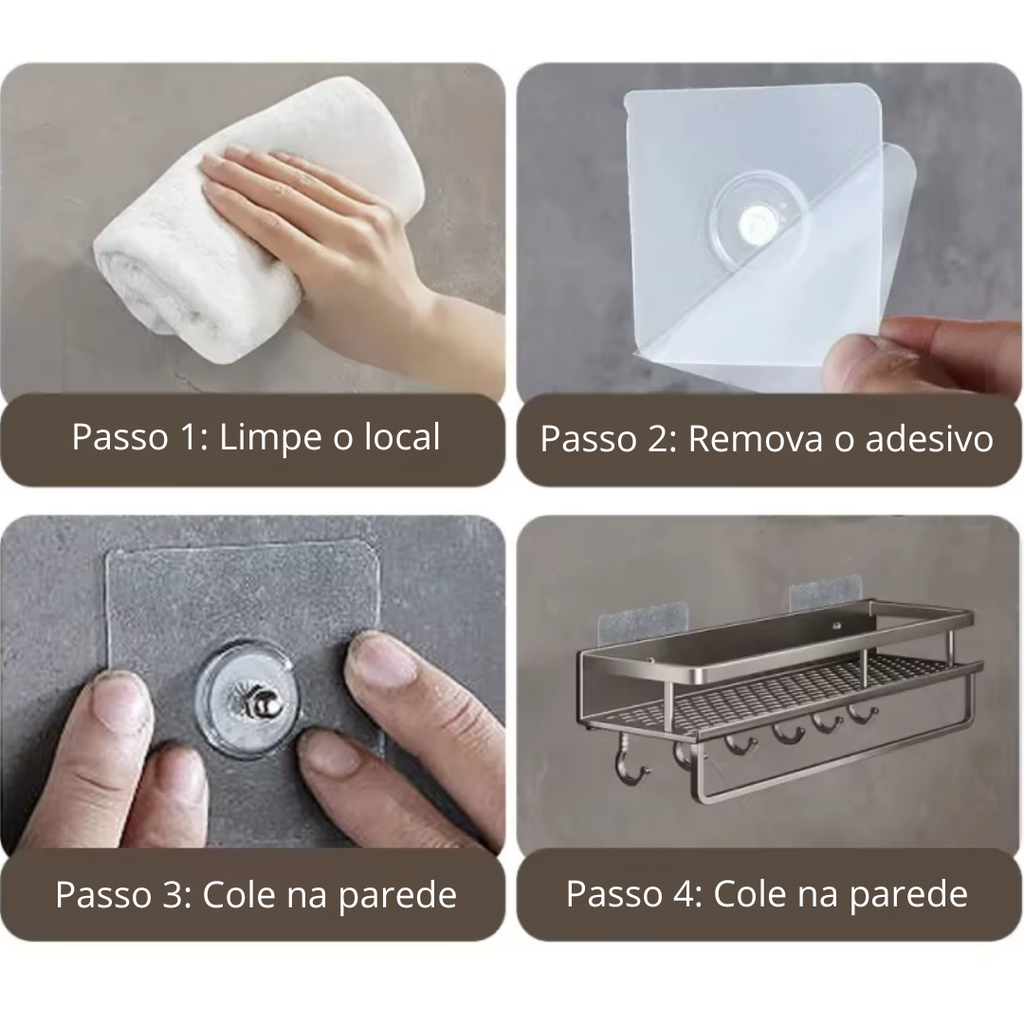 Passo 1: Limpe o local

Passo 2: Remova o adesivo

Passo 3: Cole na parede

Passo 4: Cole na parede