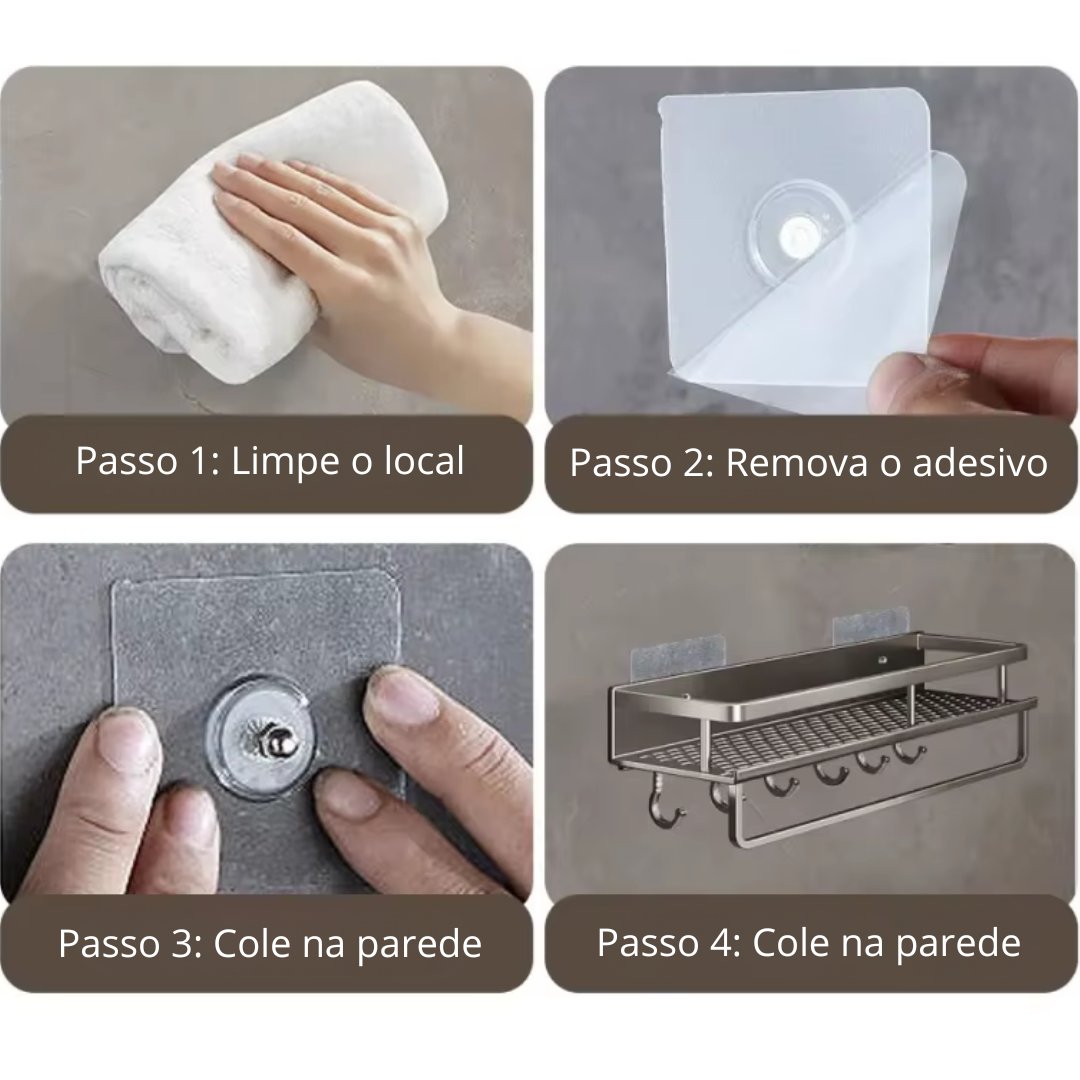 Passo 1: Limpe o local

Passo 2: Remova o adesivo

Passo 3: Cole na parede

Passo 4: Cole na parede